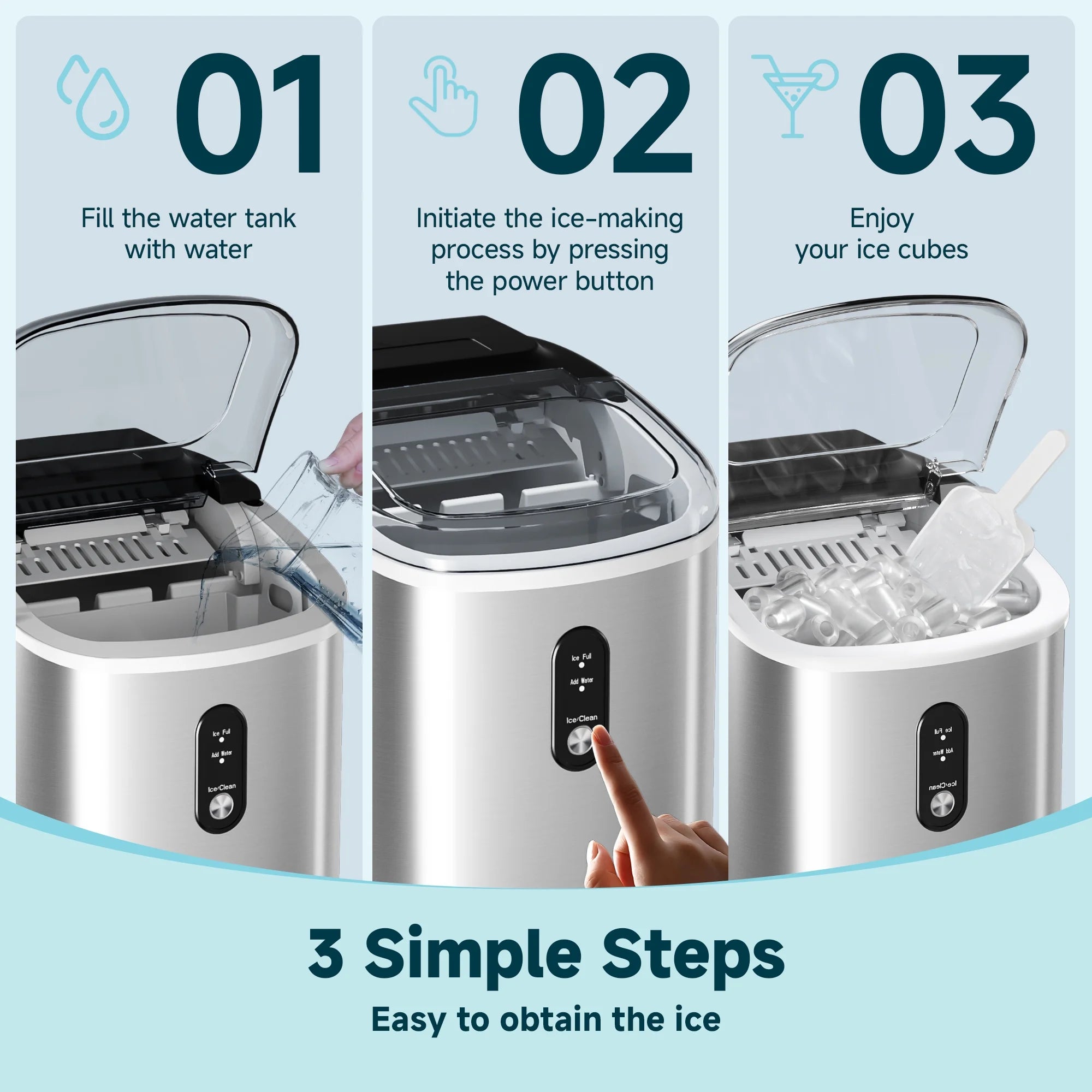 01

Fill the water tank with water

Ice Full

Add Water

Ice/Clean

02

Initiate the ice-making process by pressing the power button

Ice Full

Add Water

Ice/Clean

03

Enjoy your ice cubes

Ice Full

Add Water

Ice/Clean

3 Simple Steps

Easy to obtain the ice