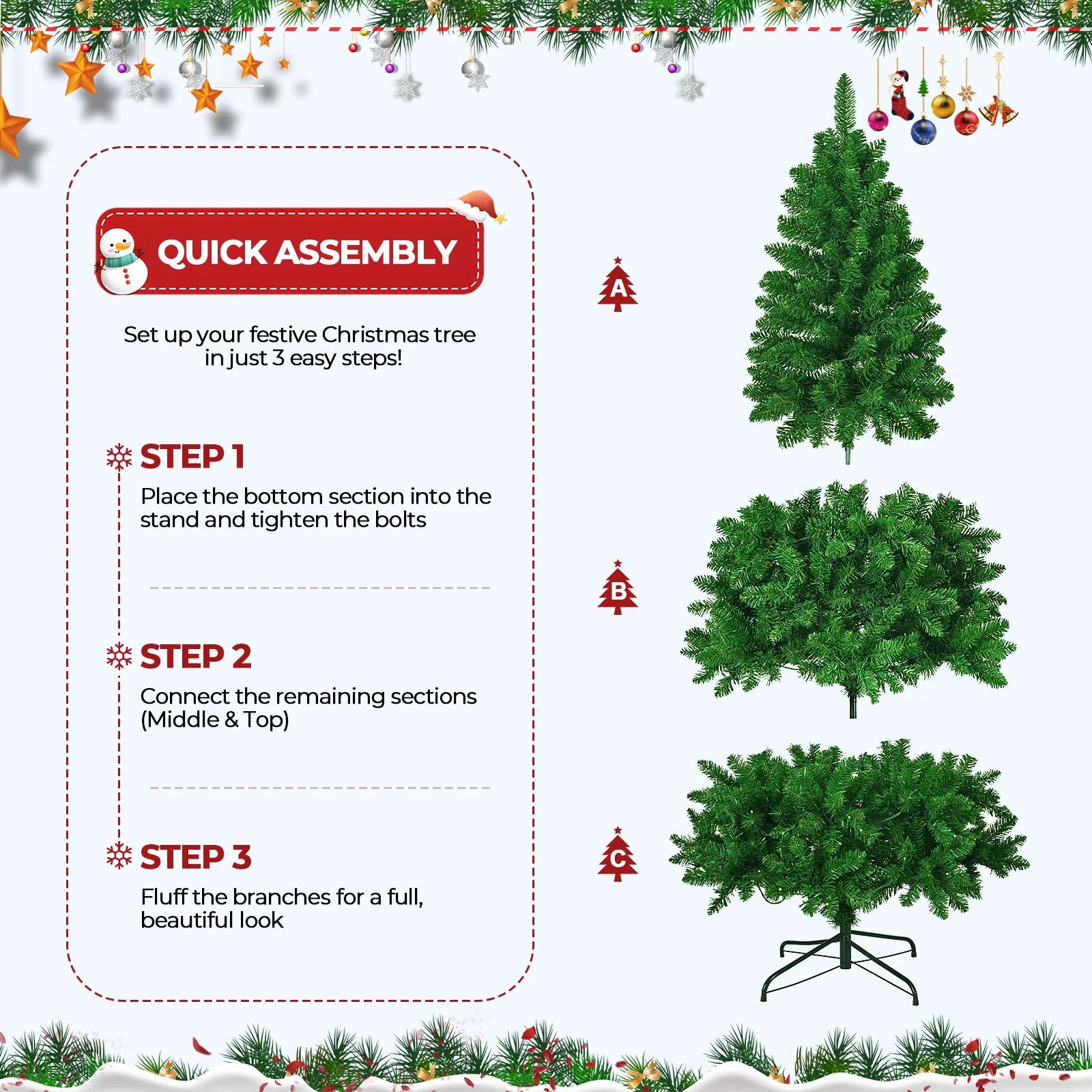 QUICK ASSEMBLY

Set up your festive Christmas tree in just 3 easy steps!

STEP 1

Place the bottom section into the stand and tighten the bolts

STEP 2

Connect the remaining sections (Middle & Top)

STEP 3

Fluff the branches for a full, beautiful look

A

B

C