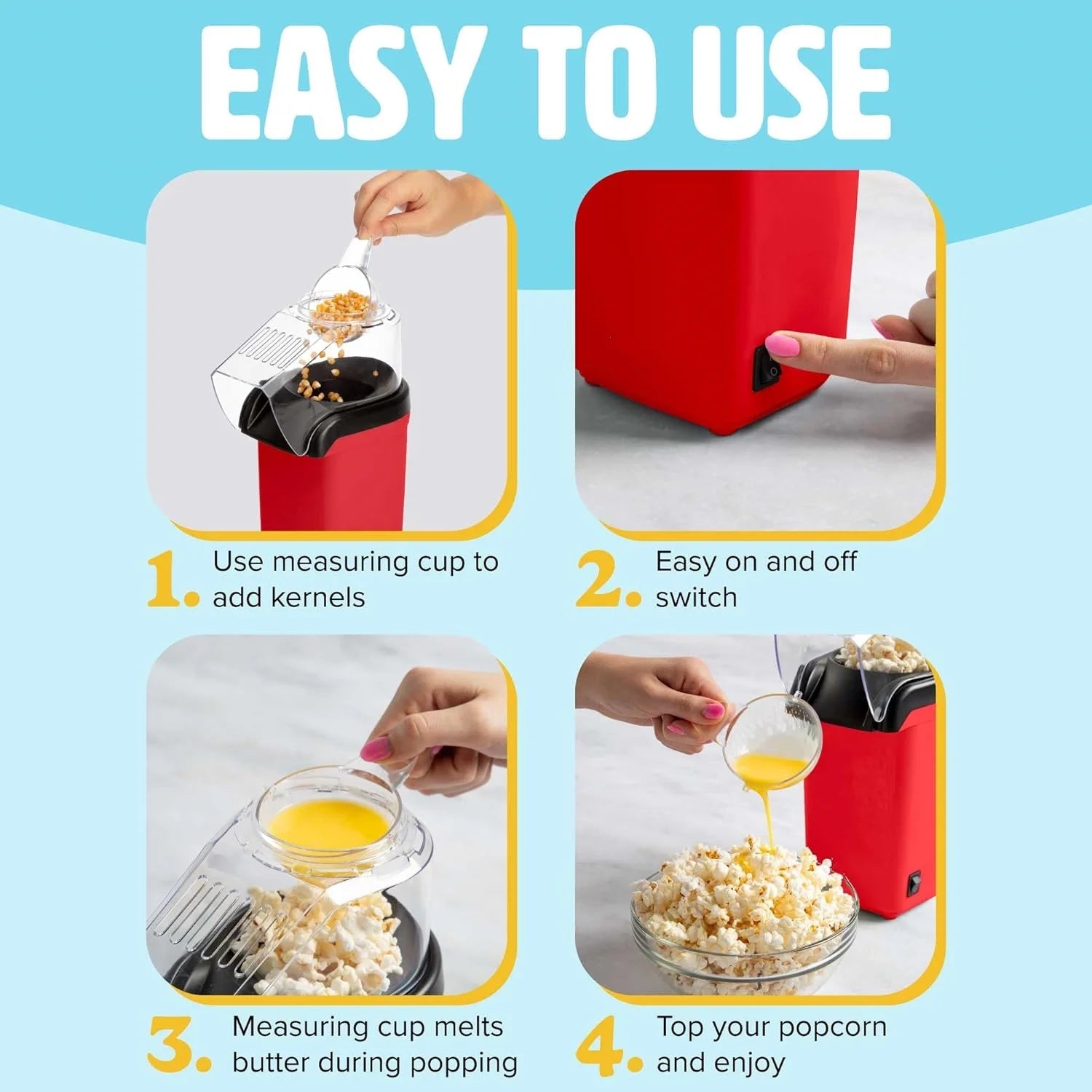 EASY TO USE

1. Use measuring cup to add kernels

2. Easy on and off switch

3. Measuring cup melts butter during popping

4. Top your popcorn and enjoy