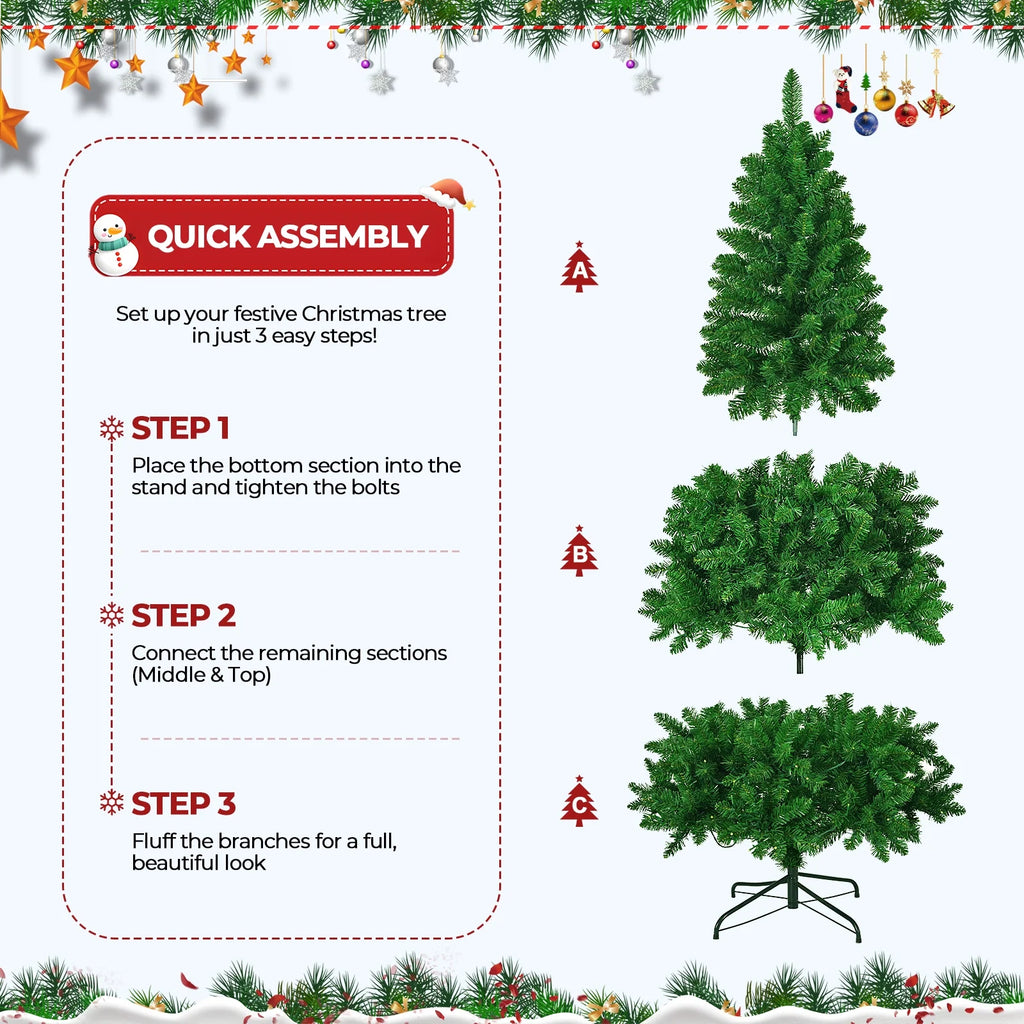 QUICK ASSEMBLY

Set up your festive Christmas tree in just 3 easy steps!

STEP 1
Place the bottom section into the stand and tighten the bolts

STEP 2
Connect the remaining sections (Middle & Top)

STEP 3
Fluff the branches for a full, beautiful look

A

B

C